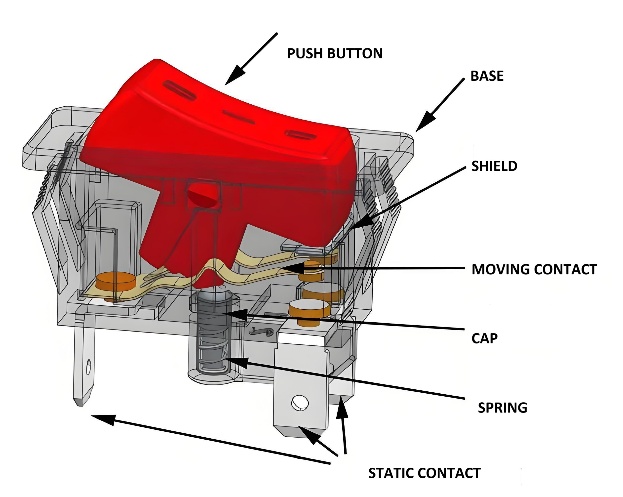 PUSH BUTTON

BASE

SHIELD

MOVING CONTACT

CAP

SPRING

STATIC CONTACT